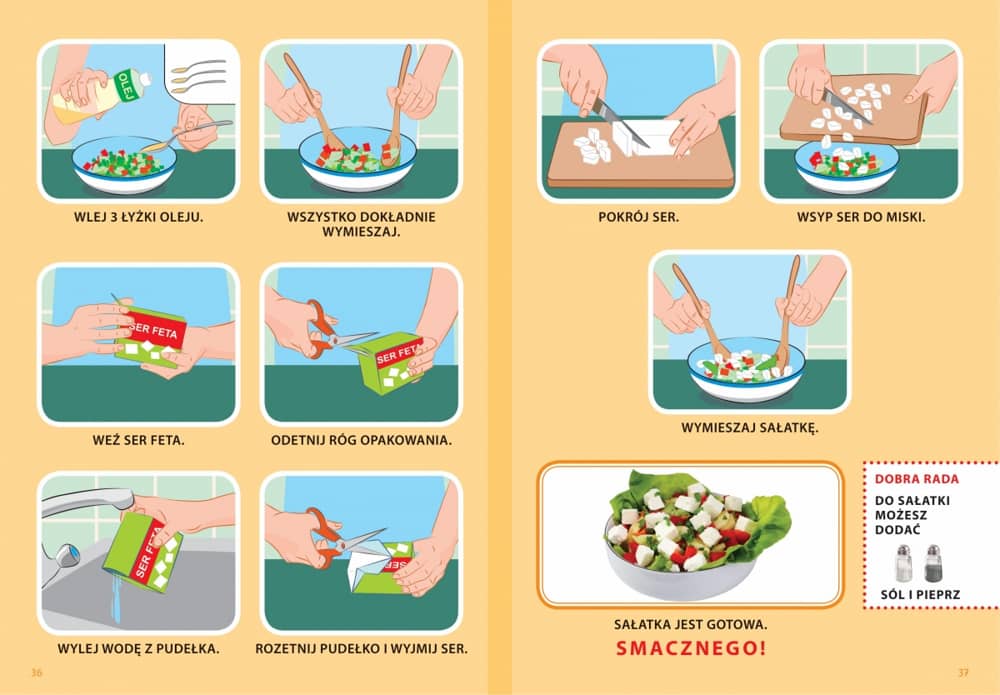 OLEJ

WLEJ 3 ŁYŻKI OLEJU.

WSZYSTKO DOKŁADNIE WYMIESZAJ.

SER FETA

WEŹ SER FETA.

SER FETA

ODETNIJ RÓG OPAKOWANIA.

SER FETA

WYLEJ WODĘ Z PUDEŁKA.

SER

ROZETNIJ PUDEŁKO I WYJMIJ SER.

36

POKRÓJ SER.

WSYP SER DO MISKI.

WYMIESZAJ SAŁATKĘ.

SAŁATKA JEST GOTOWA.

SMACZNEGO!

DOBRA RADA

DO SAŁATKI MOŻESZ DODAĆ

SÓL I PIEPRZ

37