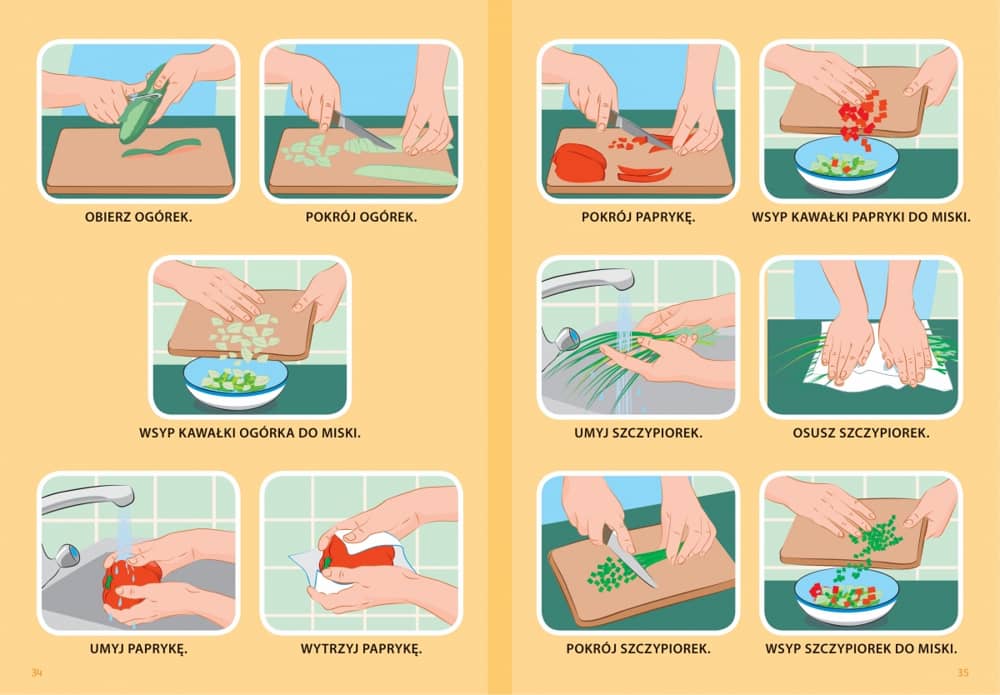 OBIERZ OGÓREK.

POKRÓJ OGÓREK.

WSYP KAWAŁKI OGÓRKA DO MISKI.

UMYJ PAPRYKĘ.

WYTRZYJ PAPRYKĘ.

34

POKRÓJ PAPRYKĘ.

WSYP KAWAŁKI PAPRYKI DO MISKI.

UMYJ SZCZYPIOREK.

OSUSZ SZCZYPIOREK.

POKRÓJ SZCZYPIOREK.

WSYP SZCZYPIOREK DO MISKI.

35