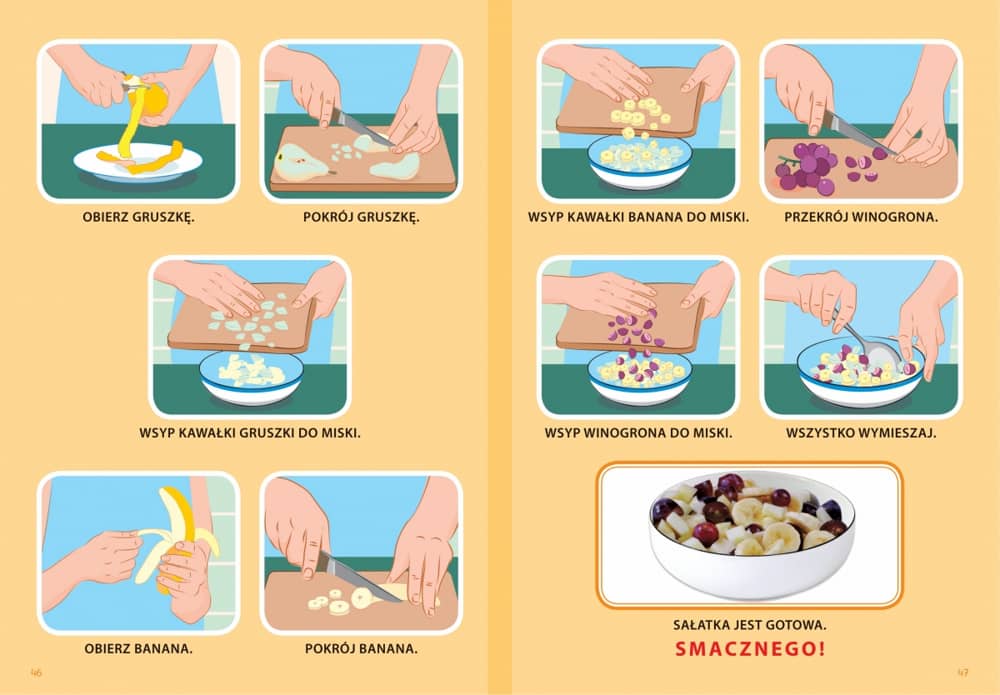 OBIERZ GRUSZKĘ.

POKRÓJ GRUSZKĘ.

WSYP KAWAŁKI GRUSZKI DO MISKI.

OBIERZ BANANA.

POKRÓJ BANANA.

46

WSYP KAWAŁKI BANANA DO MISKI.

PRZEKRÓJ WINOGRONA.

WSYP WINOGRONA DO MISKI.

WSZYSTKO WYMIESZAJ.

SAŁATKA JEST GOTOWA.
SMACZNEGO!

47